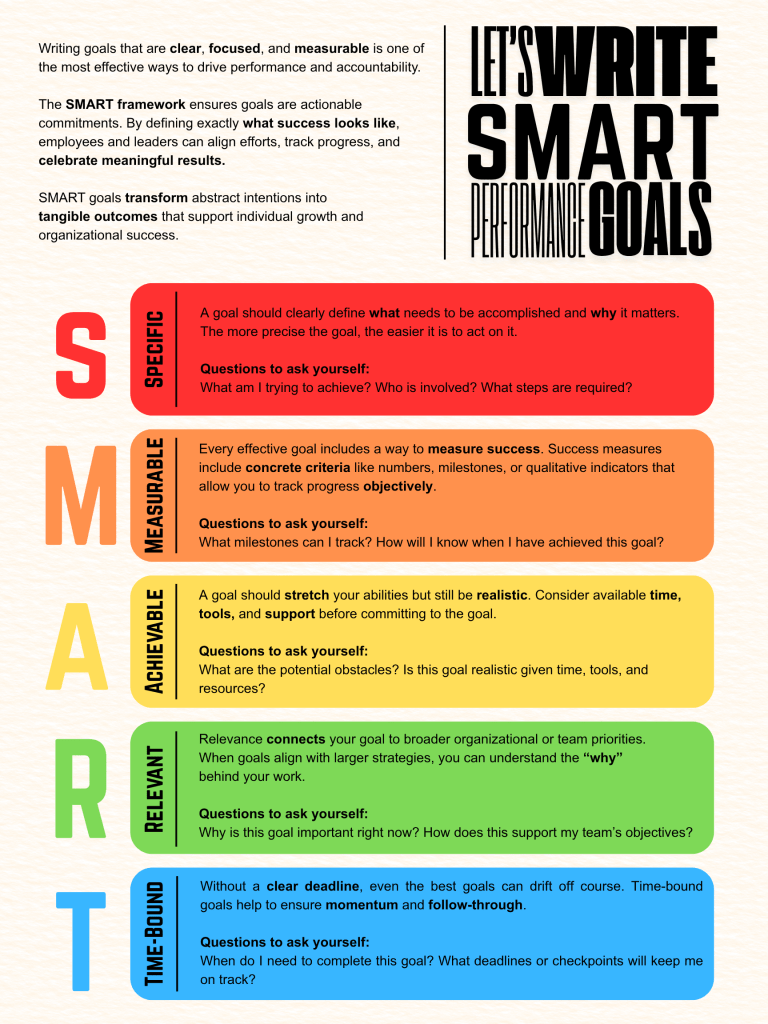 Writing goals that are clear, focused, and measurable is one of the most effective ways to drive performance and accountability.

The SMART framework ensures goals are actionable commitments. By defining exactly what success looks like, employees and leaders can align efforts, track progress, and celebrate meaningful results.

SMART goals transform abstract intentions into tangible outcomes that support individual growth and organizational success.

LET'S WRITE SMART PERFORMANCE GOALS

S

SPECIFIC

A goal should clearly define what needs to be accomplished and why it matters. The more precise the goal, the easier it is to act on it.

Questions to ask yourself:
What am I trying to achieve? Who is involved? What steps are required?

M

MEASURABLE

Every effective goal includes a way to measure success. Success measures include concrete criteria like numbers, milestones, or qualitative indicators that allow you to track progress objectively.

Questions to ask yourself:
What milestones can I track? How will I know when I have achieved this goal?

A

ACHIEVABLE

A goal should stretch your abilities but still be realistic. Consider available time, tools, and support before committing to the goal.

Questions to ask yourself:
What are the potential obstacles? Is this goal realistic given time, tools, and resources?

R

RELEVANT

Relevance connects your goal to broader organizational or team priorities. When goals align with larger strategies, you can understand the "why" behind your work.

Questions to ask yourself:
Why is this goal important right now? How does this support my team's objectives?

T

TIME-BOUND

Without a clear deadline, even the best goals can drift off course. Time-bound goals help to ensure momentum and follow-through.

Questions to ask yourself:
When do I need to complete this goal? What deadlines or checkpoints will keep me on track?